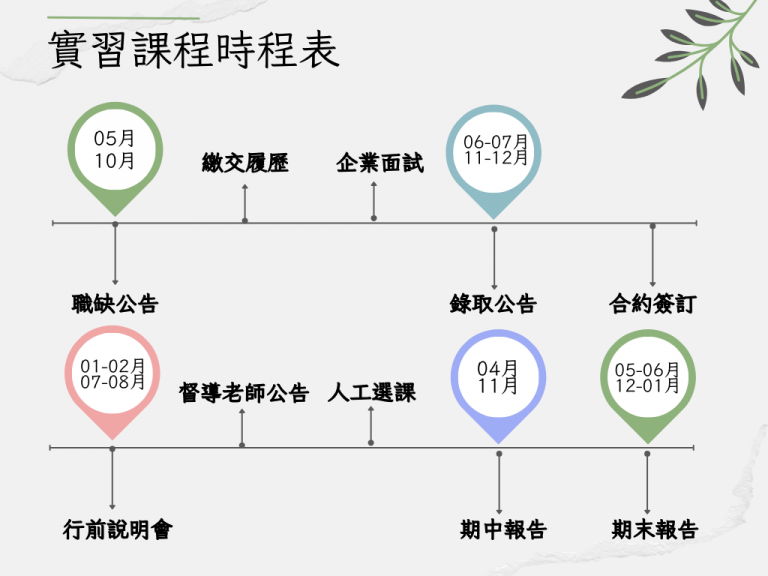 實習課程時程表

05月
10月

繳交履歷

企業面試

06-07月
11-12月

職缺公告

錄取公告

合約簽訂

01-02月
07-08月

督導老師公告

人工選課

04月
11月

05-06月
12-01月

行前說明會

期中報告

期末報告